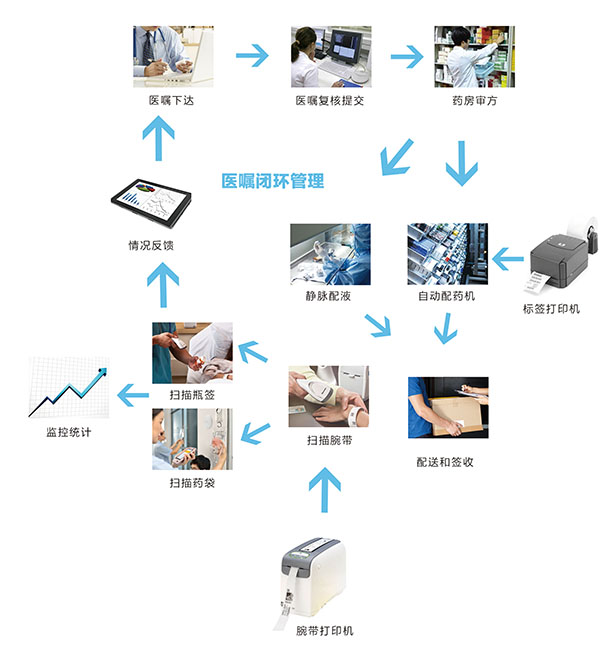 医嘱下达

医嘱复核提交

药房审方

医嘱闭环管理

情况反馈

静脉配液

自动配药机

标签打印机

扫描瓶签

监控统计

扫描腕带

配送和签收

扫描药袋

腕带打印机